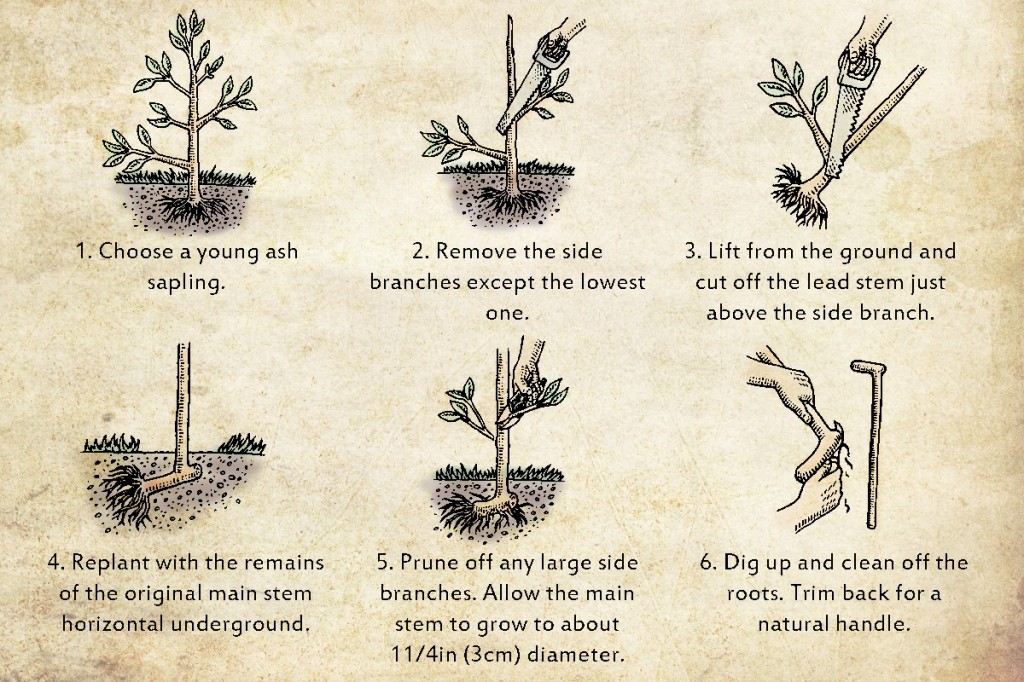 1. Choose a young ash sapling.

2. Remove the side branches except the lowest one.

3. Lift from the ground and cut off the lead stem just above the side branch.

4. Replant with the remains of the original main stem horizontal underground.

5. Prune off any large side branches. Allow the main stem to grow to about 11/4in (3cm) diameter.

6. Dig up and clean off the roots. Trim back for a natural handle.